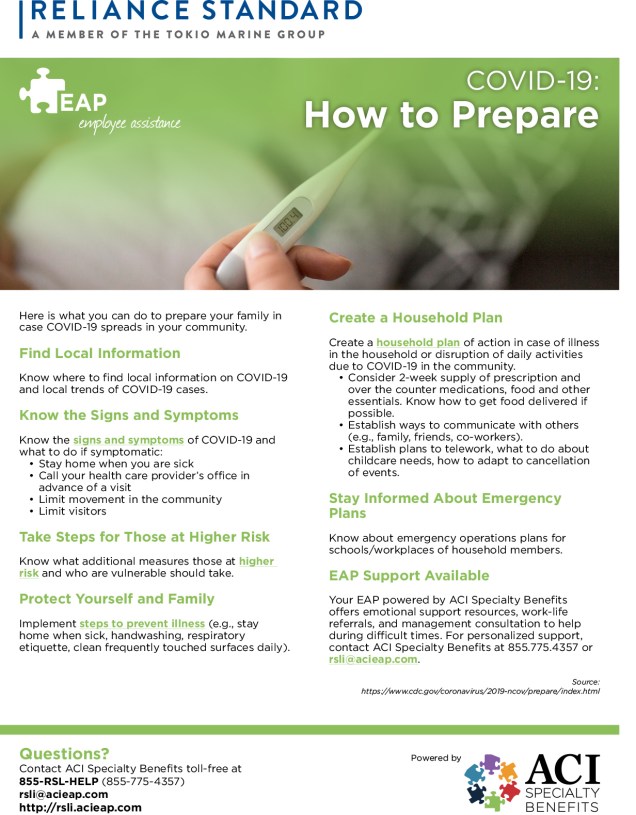 RELIANCE STANDARD
A MEMBER OF THE TOKIO MARINE GROUP

EAP
employee assistance

COVID-19:
How to Prepare

100.4

Here is what you can do to prepare your family in case COVID-19 spreads in your community.

Find Local Information

Know where to find local information on COVID-19 and local trends of COVID-19 cases.

Know the Signs and Symptoms

Know the signs and symptoms of COVID-19 and what to do if symptomatic:
• Stay home when you are sick
• Call your health care provider's office in advance of a visit
• Limit movement in the community
• Limit visitors

Take Steps for Those at Higher Risk

Know what additional measures those at higher risk and who are vulnerable should take.

Protect Yourself and Family

Implement steps to prevent illness (e.g., stay home when sick, handwashing, respiratory etiquette, clean frequently touched surfaces daily).

Create a Household Plan

Create a household plan of action in case of illness in the household or disruption of daily activities due to COVID-19 in the community.
• Consider 2-week supply of prescription and over the counter medications, food and other essentials. Know how to get food delivered if possible.
• Establish ways to communicate with others (e.g., family, friends, co-workers).
• Establish plans to telework, what to do about childcare needs, how to adapt to cancellation of events.

Stay Informed About Emergency Plans

Know about emergency operations plans for schools/workplaces of household members.

EAP Support Available

Your EAP powered by ACI Specialty Benefits offers emotional support resources, work-life referrals, and management consultation to help during difficult times. For personalized support, contact ACI Specialty Benefits at 855.775.4357 or rsli@acieap.com.

Source:
https://www.cdc.gov/coronavirus/2019-ncov/prepare/index.html

Questions?
Contact ACI Specialty Benefits toll-free at
855-RSL-HELP (855-775-4357)
rsli@acieap.com
http://rsli.acieap.com

Powered by
ACI
SPECIALTY
BENEFITS